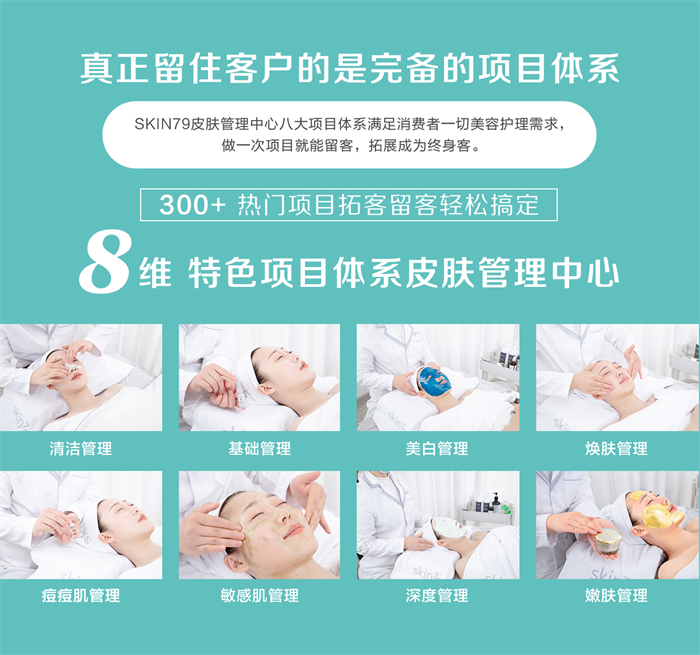 真正留住客户的是完备的项目体系

SKIN79皮肤管理中心八大项目体系满足消费者一切美容护理需求，做一次项目就能留客，拓展成为终身客。

300+ 热门项目拓客留客轻松搞定

8维 特色项目体系皮肤管理中心

清洁管理

基础管理

美白管理

焕肤管理

痘痘肌管理

敏感肌管理

深度管理

嫩肤管理